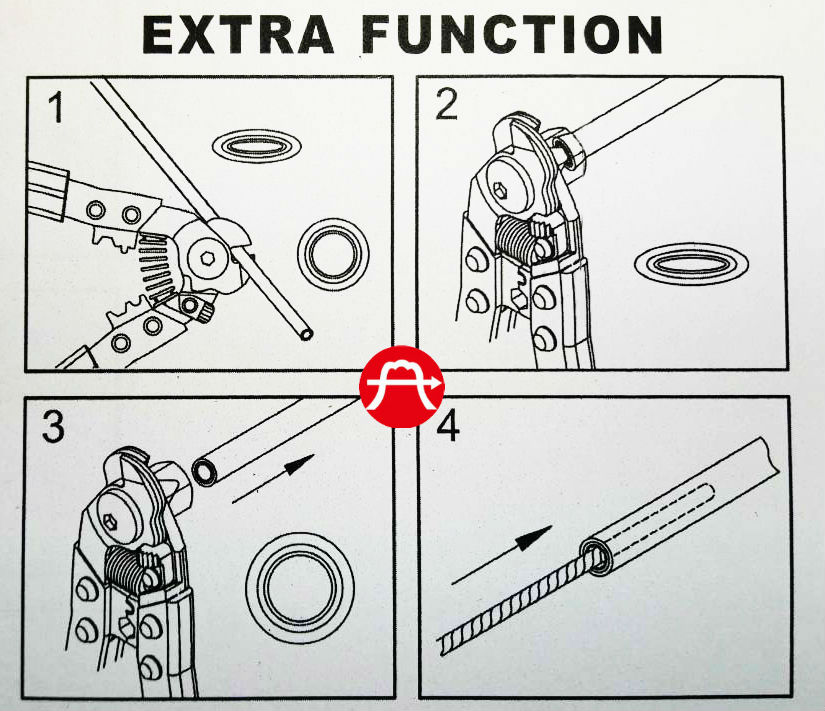 EXTRA FUNCTION

1

2

3

4