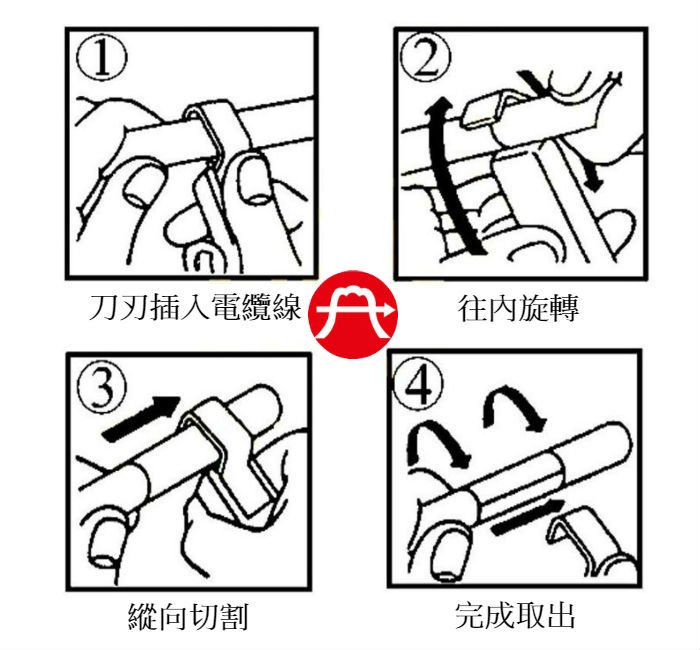 ①

刀刃插入電纜線

②

往內旋轉

③

縱向切割

④

完成取出