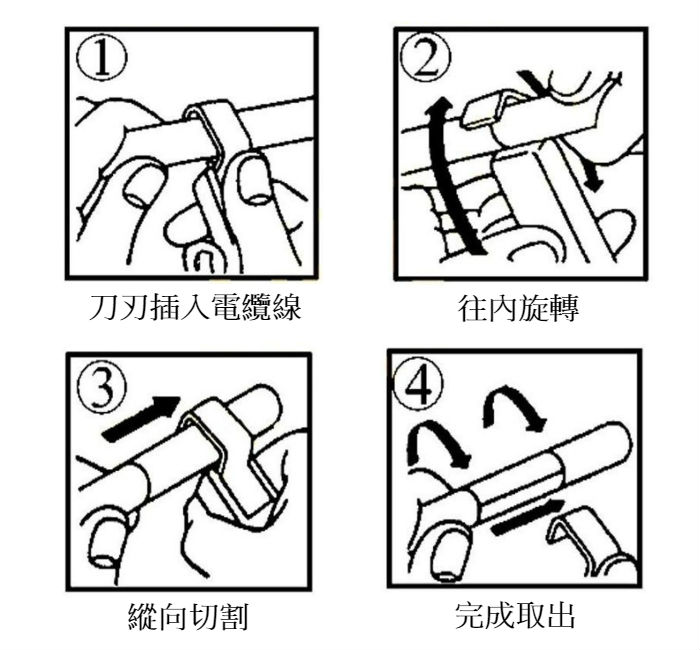 ①

刀刃插入電纜線

②

往內旋轉

③

縱向切割

④

完成取出